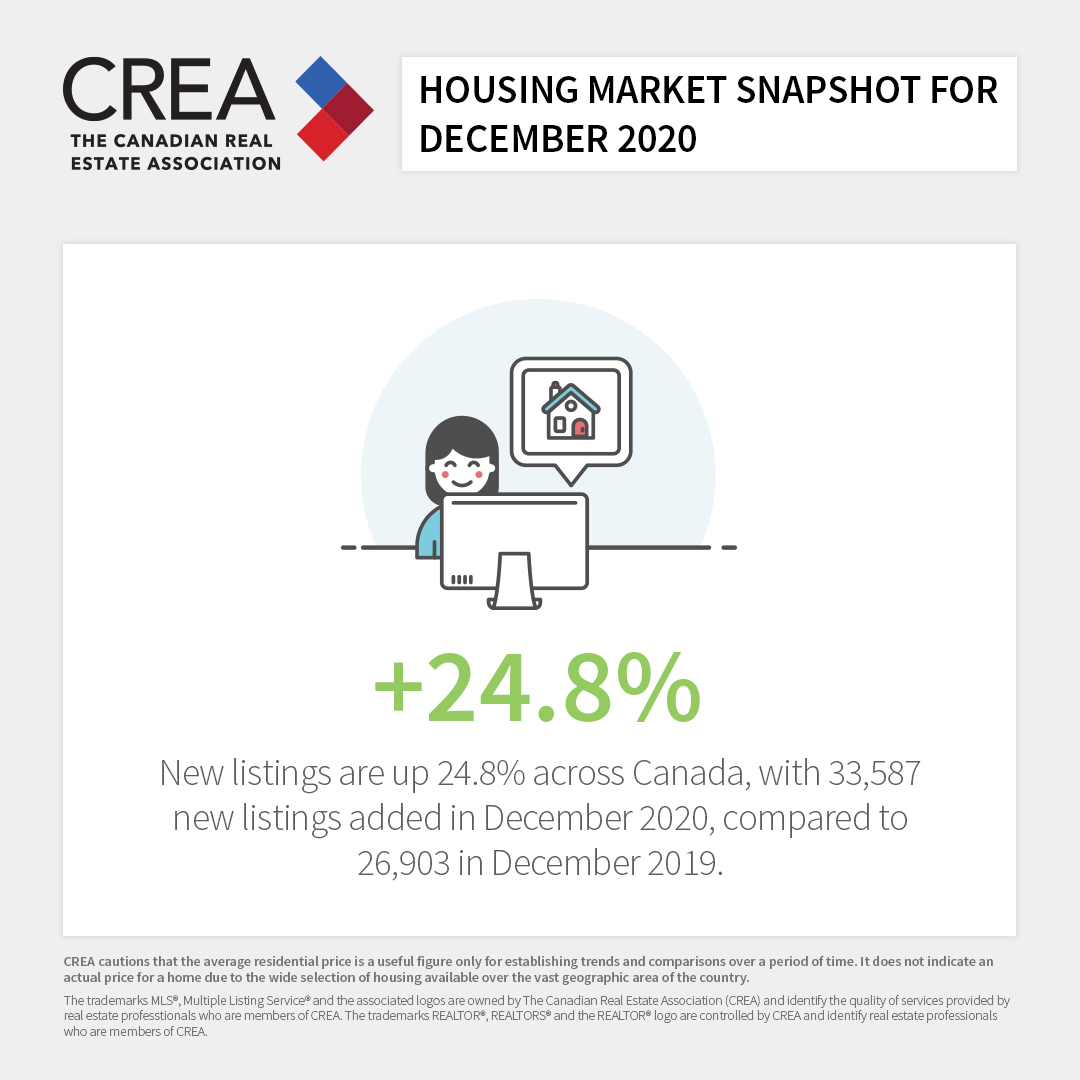 CREA
THE CANADIAN REAL ESTATE ASSOCIATION

HOUSING MARKET SNAPSHOT FOR DECEMBER 2020

+24.8%

New listings are up 24.8% across Canada, with 33,587 new listings added in December 2020, compared to 26,903 in December 2019.

CREA cautions that the average residential price is a useful figure only for establishing trends and comparisons over a period of time. It does not indicate an actual price for a home due to the wide selection of housing available over the vast geographic area of the country.

The trademarks MLS®, Multiple Listing Service® and the associated logos are owned by The Canadian Real Estate Association (CREA) and identify the quality of services provided by real estate professtionals who are members of CREA. The trademarks REALTOR®, REALTORS® and the REALTOR® logo are controlled by CREA and identify real estate professionals who are members of CREA.